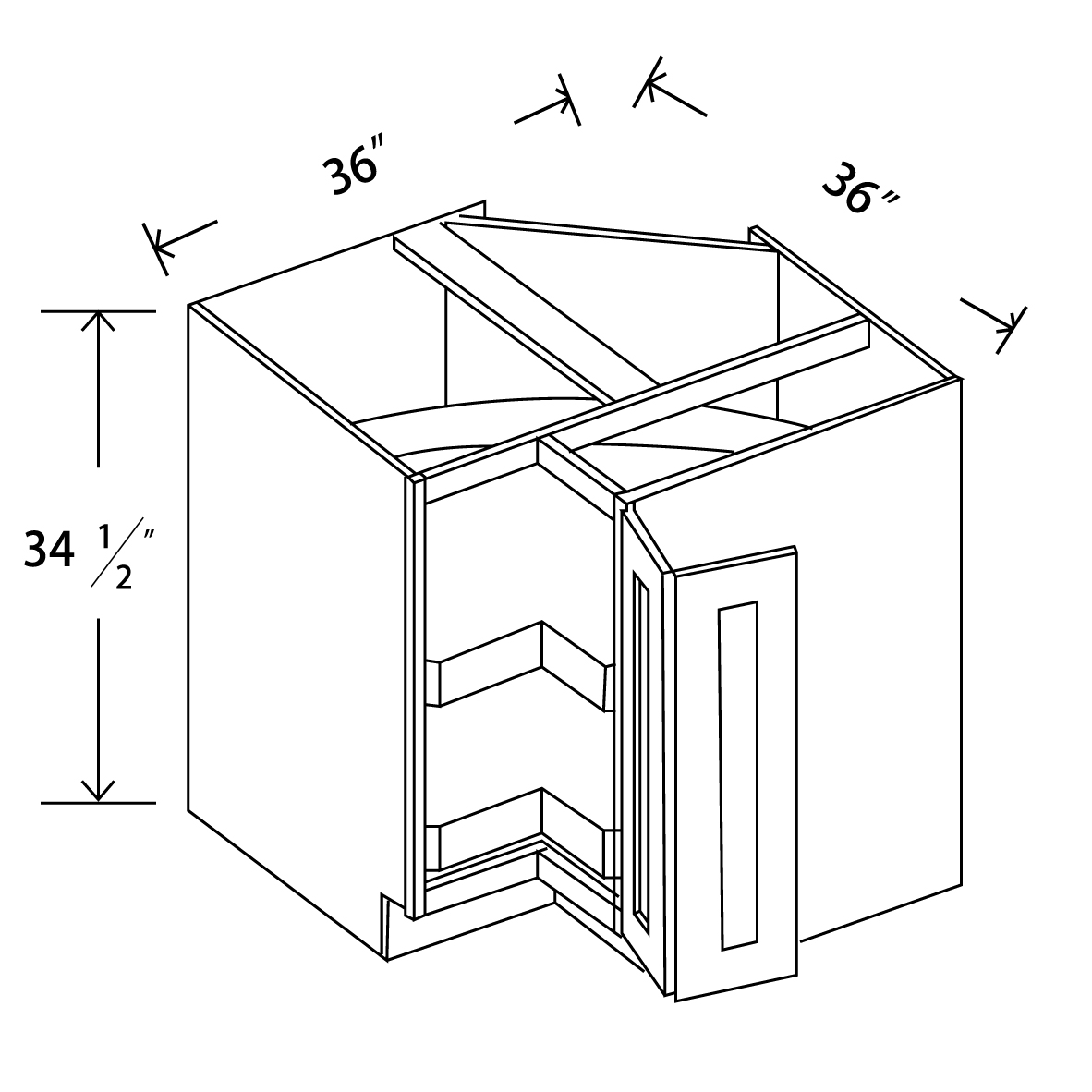 36"

36"

34 $\frac{1}{2}$"