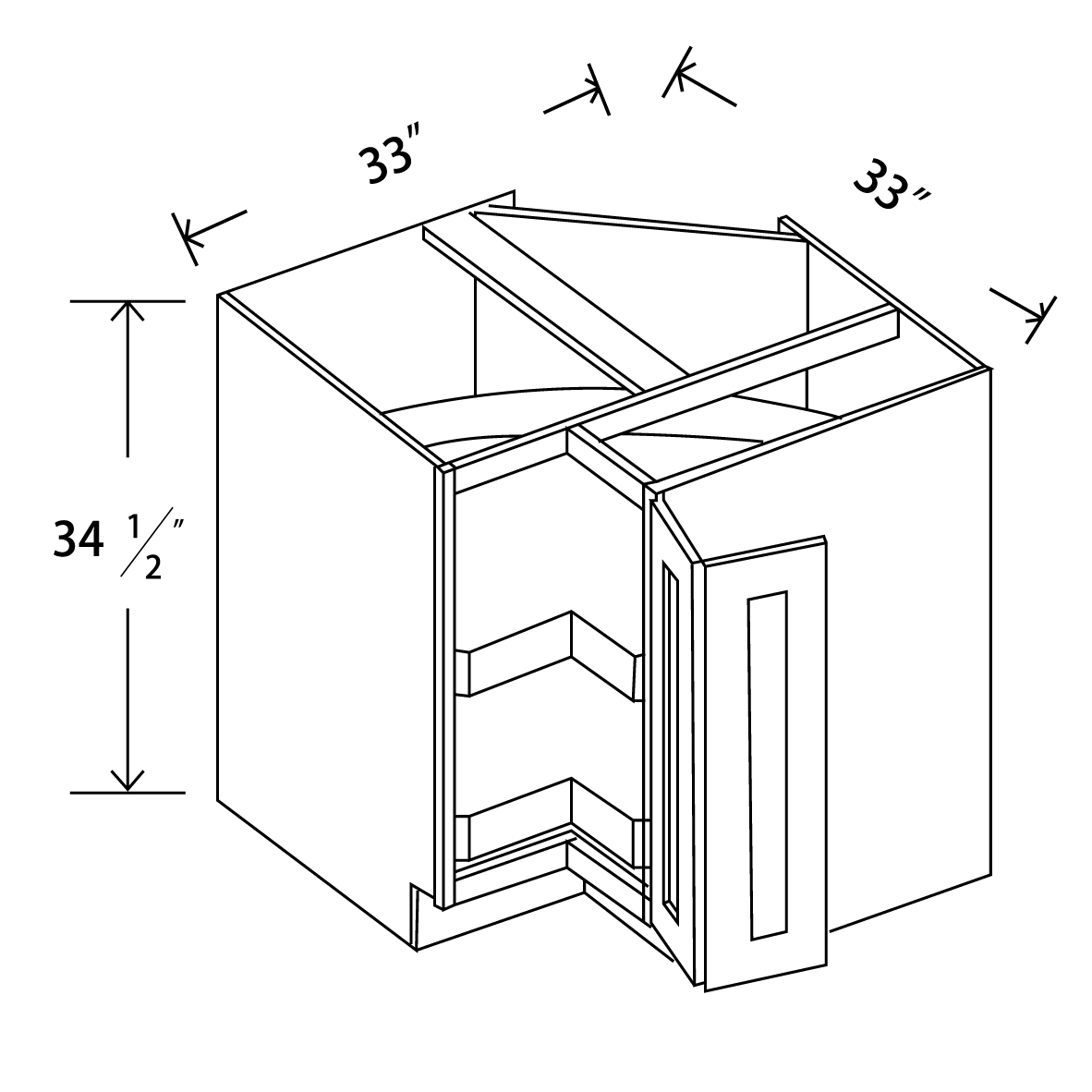 33"

33"

34 $\frac{1}{2}$"